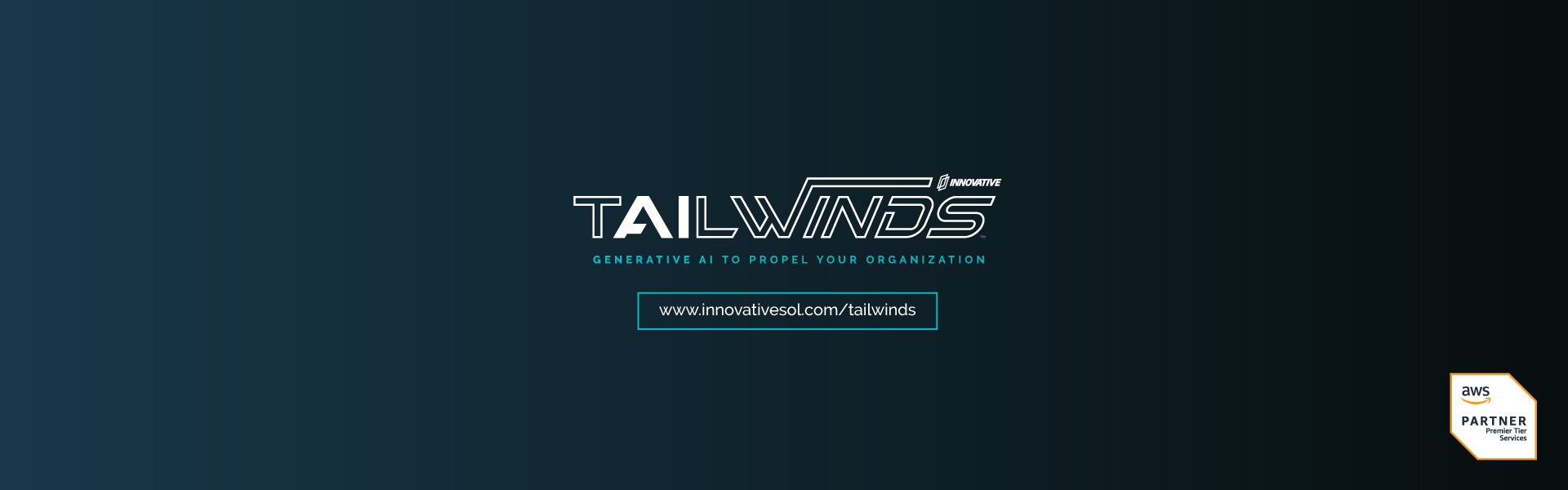 INNOVATIVE
TAILWINDS
GENERATIVE AI TO PROPEL YOUR ORGANIZATION

www.innovativesol.com/tailwinds

aws
PARTNER
Premier Tier
Services